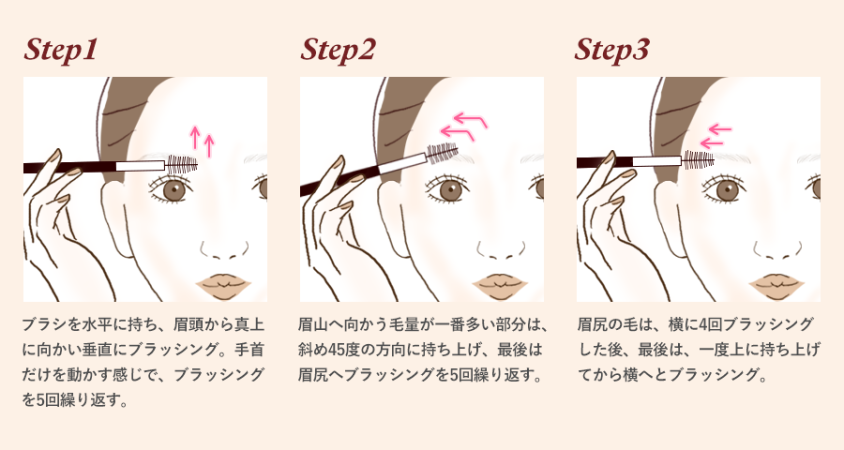 Step1

ブラシを水平に持ち、眉頭から真上に向かい垂直にブラッシング。手首だけを動かす感じで、ブラッシングを5回繰り返す。

Step2

眉山へ向かう毛量が一番多い部分は、斜め45度の方向に持ち上げ、最後は眉尻へブラッシングを5回繰り返す。

Step3

眉尻の毛は、横に4回ブラッシングした後、最後は、一度上に持ち上げてから横へとブラッシング。